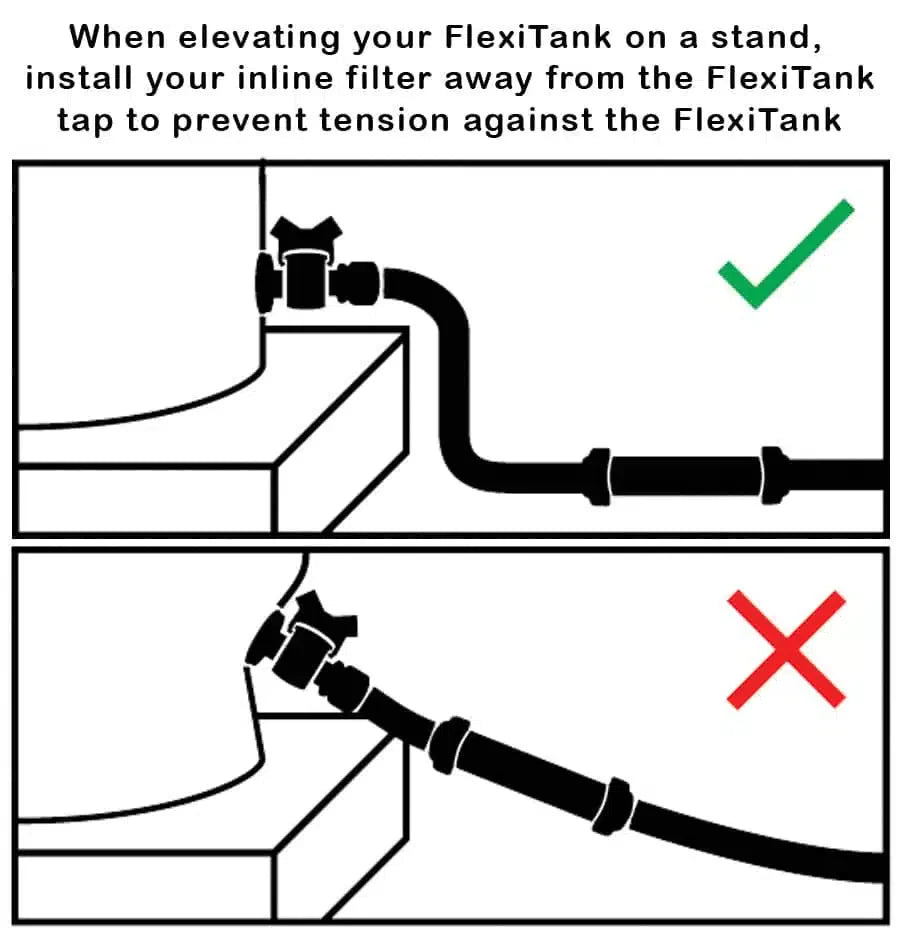 When elevating your FlexiTank on a stand, install your inline filter away from the FlexiTank tap to prevent tension against the FlexiTank